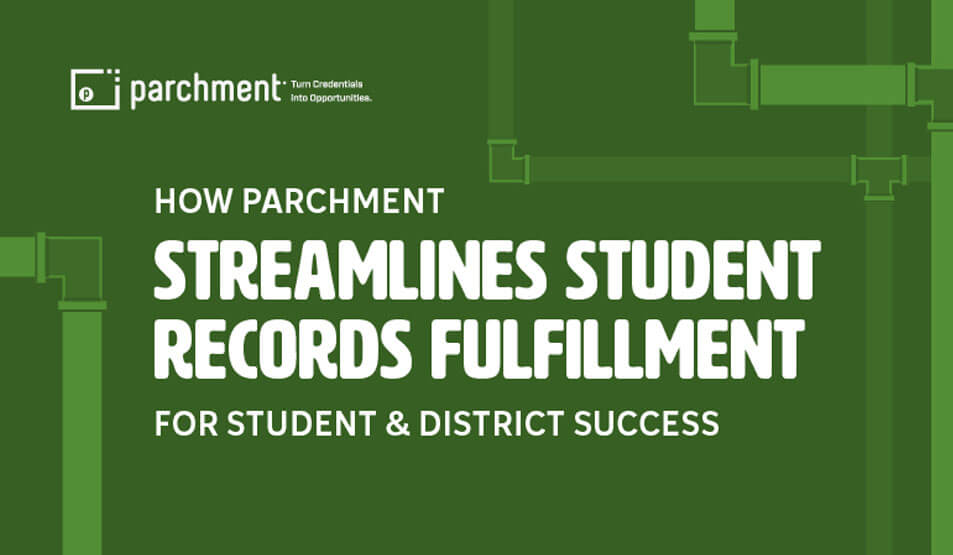 parchment Turn Credentials Into Opportunities.

HOW PARCHMENT
STREAMLINES STUDENT RECORDS FULFILLMENT
FOR STUDENT & DISTRICT SUCCESS